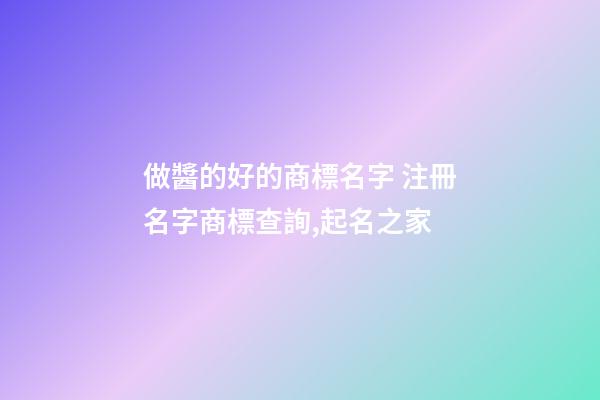 做醬的好的商標名字 注冊名字商標查詢,起名之家